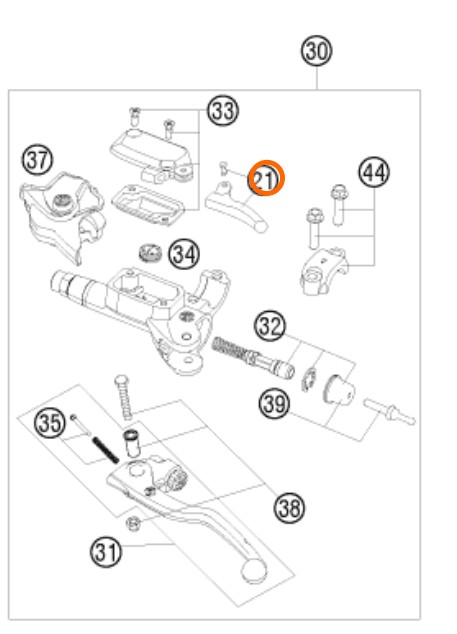 30
33
37
21
44
34
32
39
35
38
31