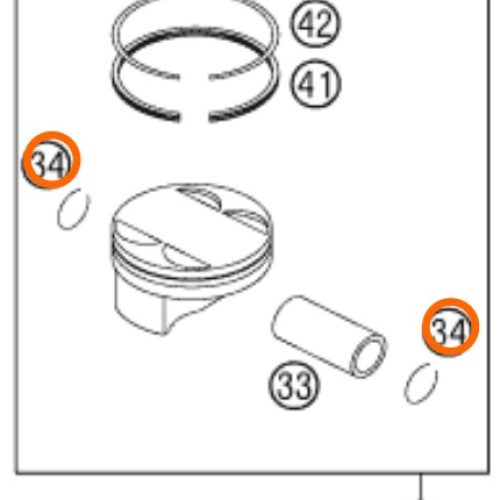 42
41
34
34
33