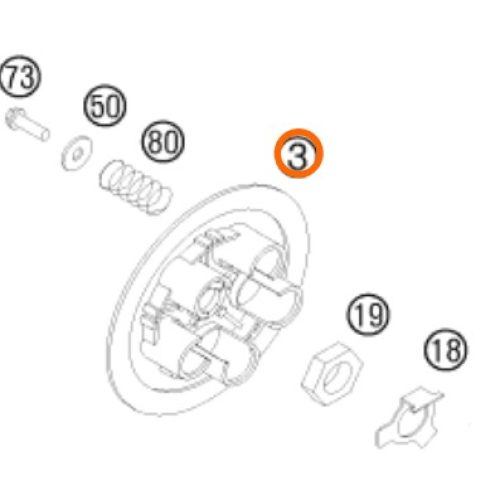 73
50
80
3
19
18