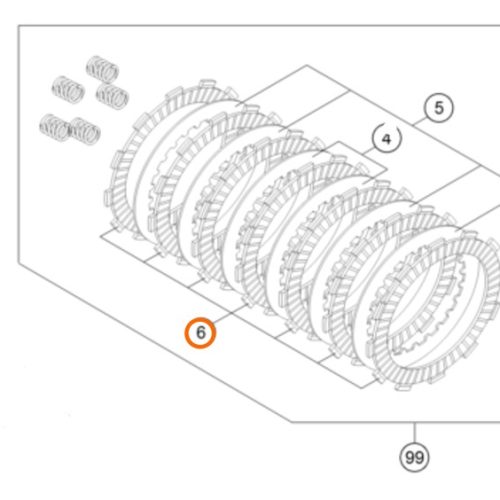 5
4
6
99