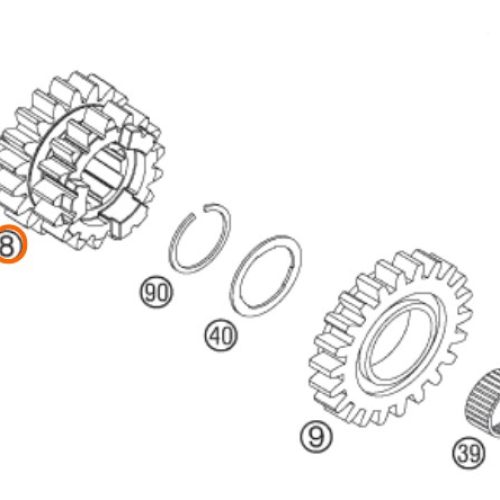 8
90
40
9
39