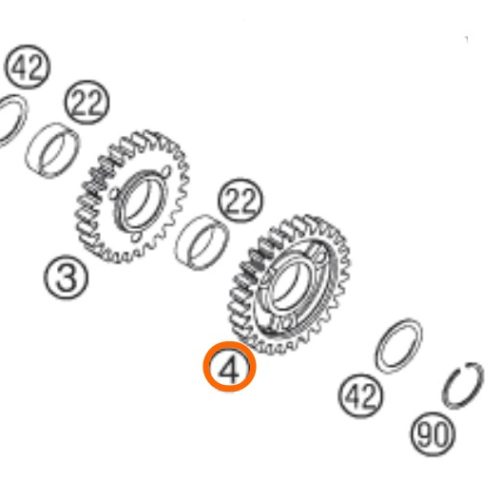 42
22
22
3
4
42
90