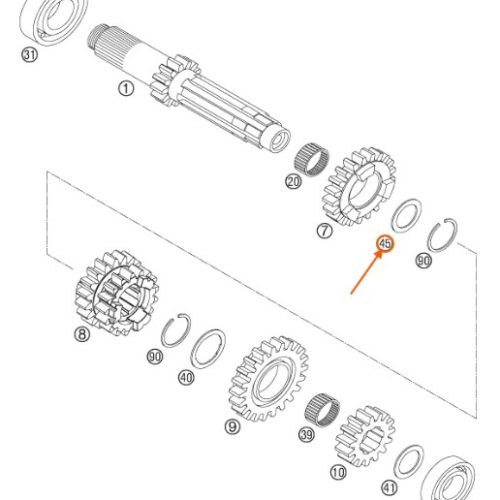 31
1
20
7
45
90
8
90
40
9
39
10
41