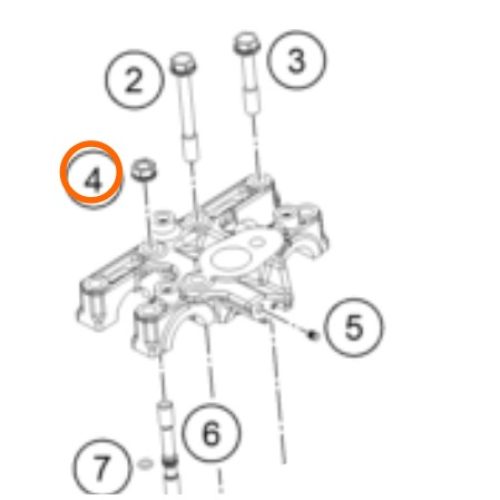 2
3
4
5
6
7