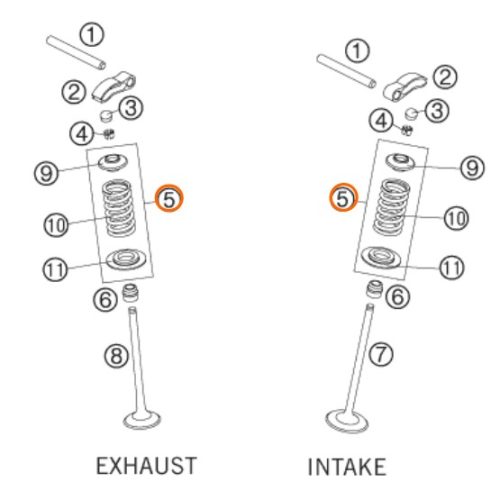 1
2
3
4
9
5
10
11
6
8
EXHAUST

1
2
3
4
9
5
10
11
6
7
INTAKE