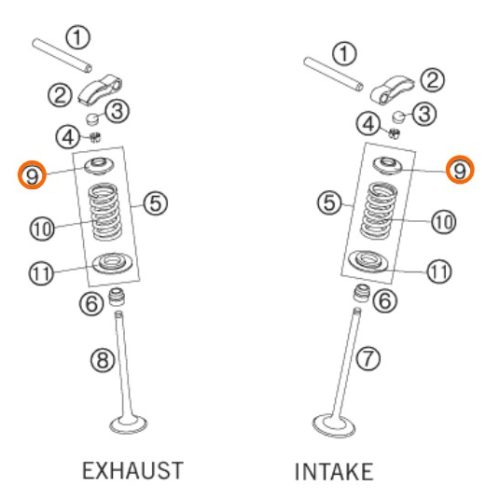 1
2
3
4
9
5
10
11
6
8

EXHAUST

1
2
3
4
9
5
10
11
6
7

INTAKE