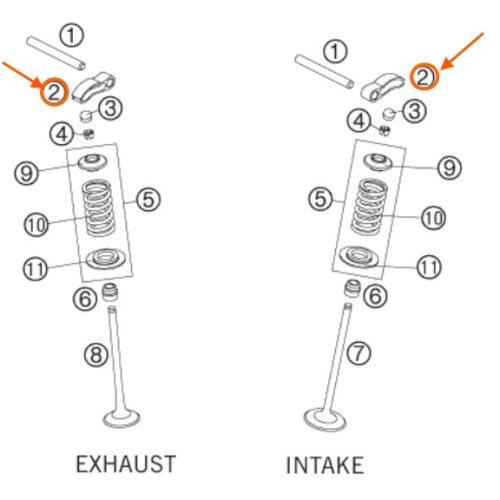 1
2
3
4
9
5
10
11
6
8
EXHAUST

1
2
3
4
9
5
10
11
6
7
INTAKE