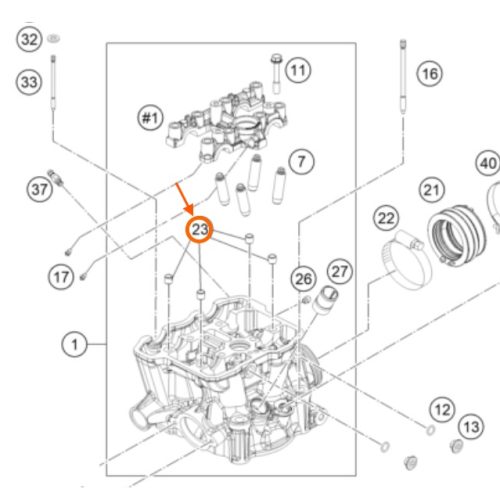 32
33
11
16
#1
7
40
37
21
22
23
17
26
27
1
12
13