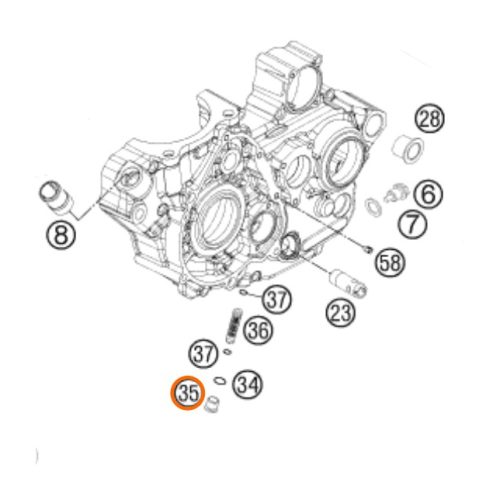 28
6
7
8
58
37
23
36
37
34
35