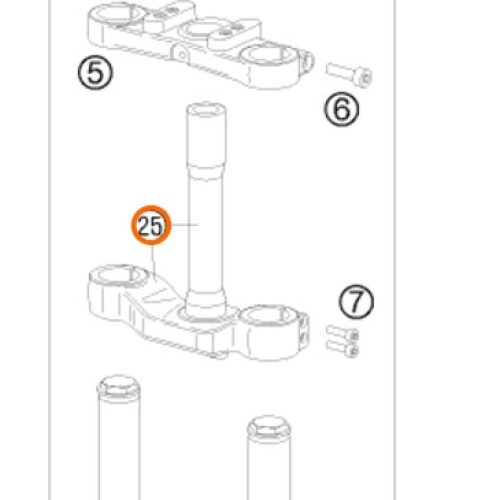 5
6
25
7