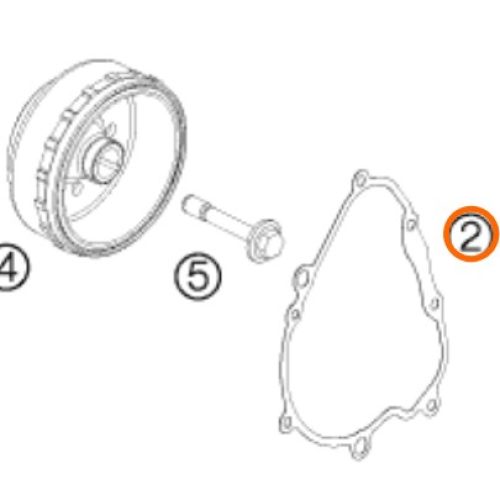 4
5
2