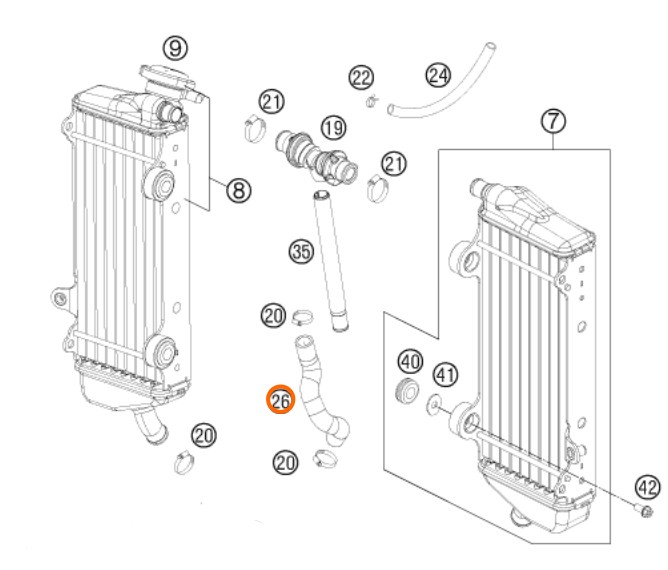 9
22
24
21
19
7
21
8
35
20
40
41
26
20
20
42