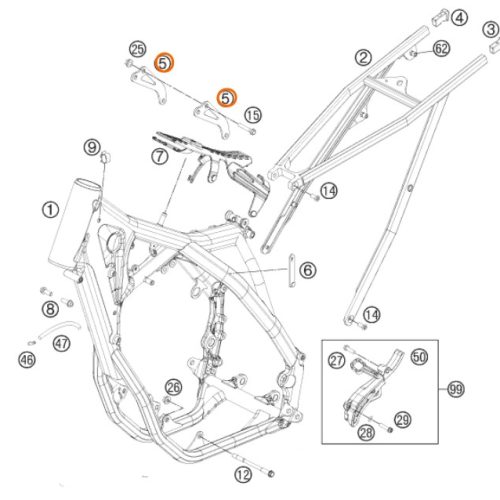 4
3
25
5
62
2
5
15
9
7
14
1
6
8
14
47
46
27
50
99
26
29
28
12