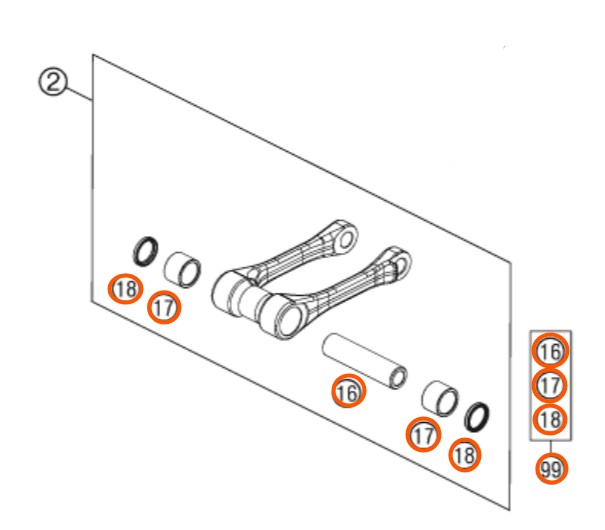 2
18
17
16
17
18
16
17
18
99