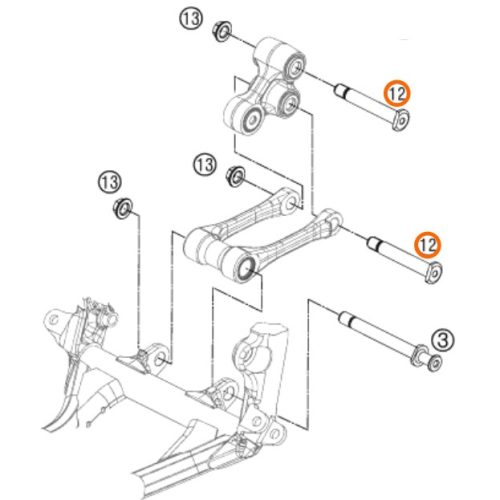 13
12
13
13
12
3