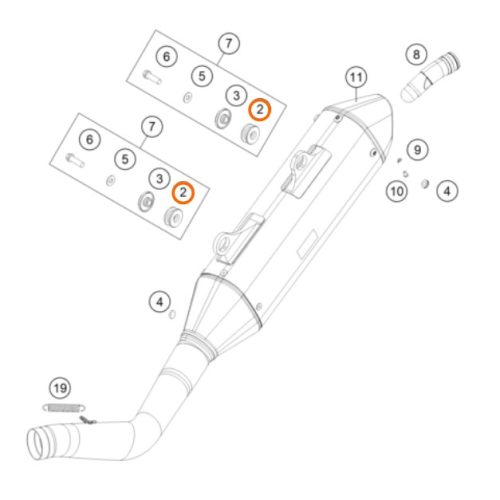 7
6
5
3
2
7
6
5
3
2
11
8
9
10
4
4
19