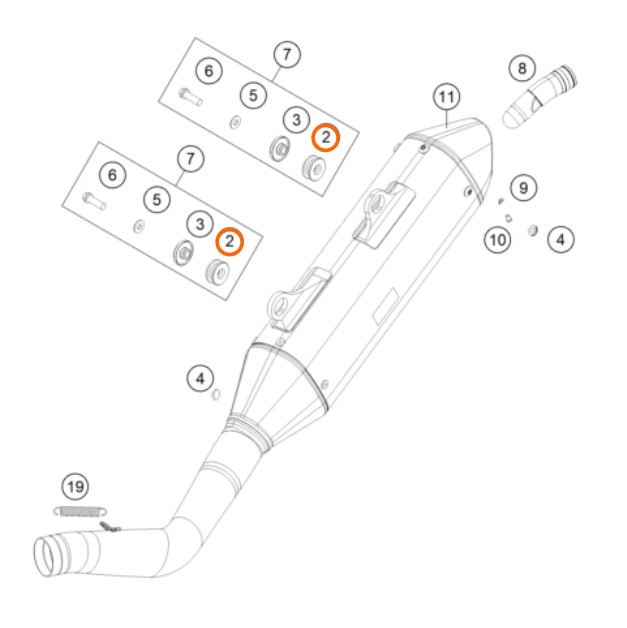 7
6
5
3
2
7
6
5
3
2
11
8
9
10
4
4
19