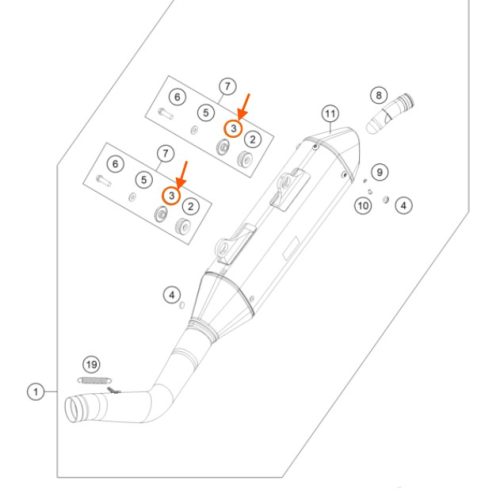 7
6
5
3
2
8
11
7
6
5
3
2
9
10
4
4
19
1