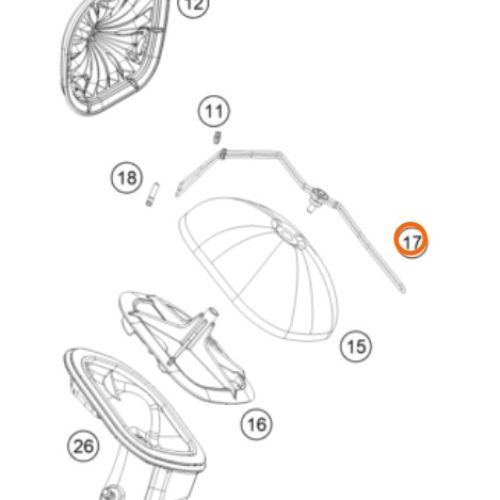 12
11
18
17
15
16
26