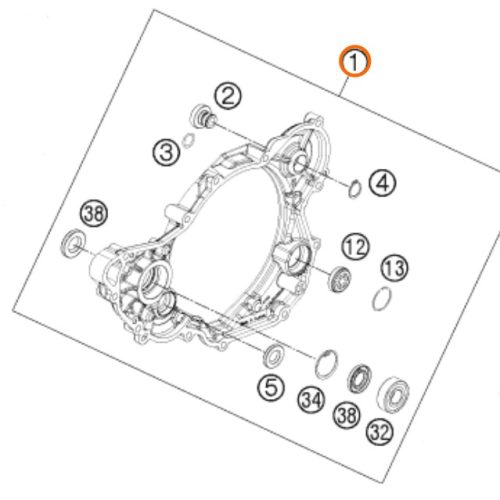 1
2
3
4
38
12
13
5
34
38
32