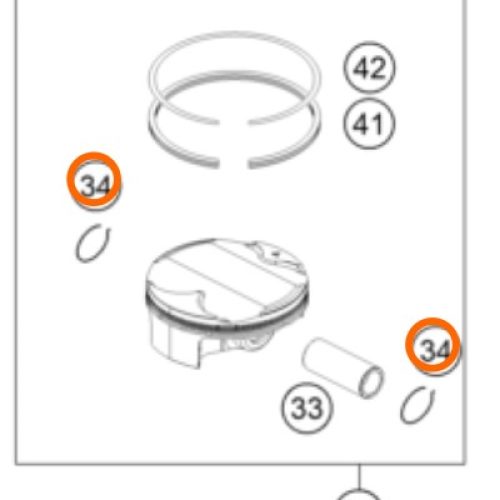 42
41
34
34
33