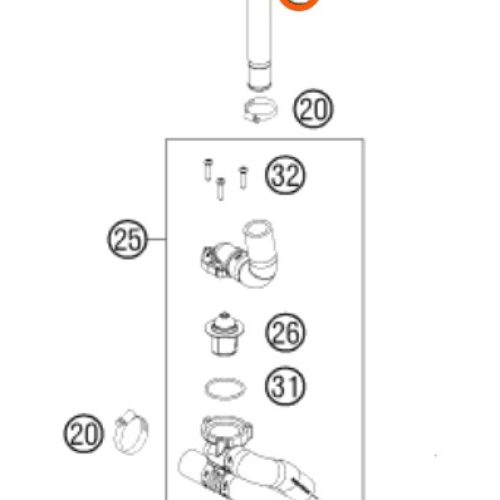 20

32

25

26

31

20