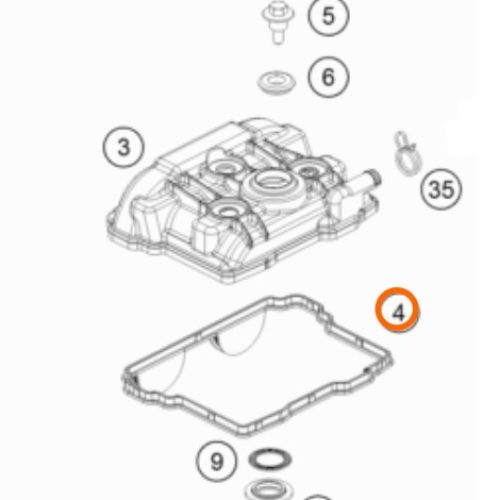 5
6
3
35
4
9