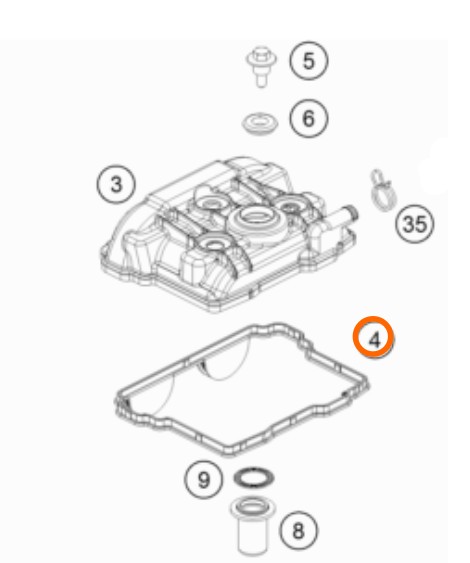 5

6

3

35

4

9

8