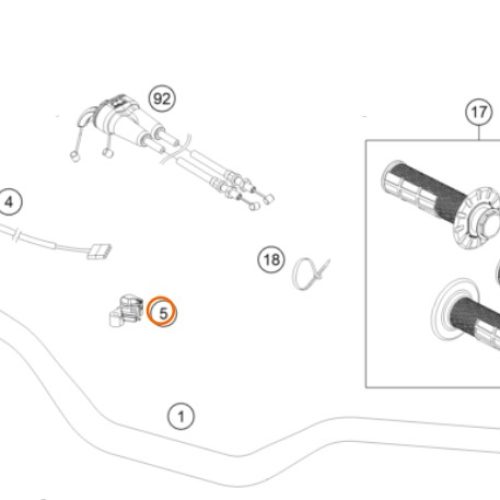 92
17
4
18
5
1