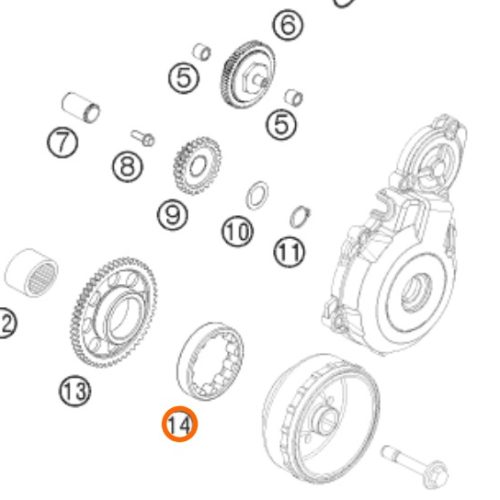 6
5
5
7
8
9
10
11
2
13
14