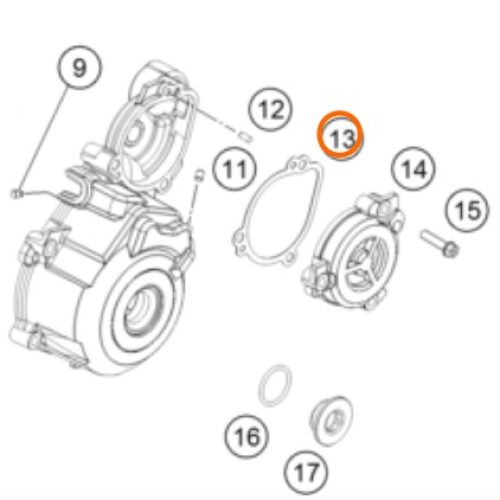 9
12
13
11
14
15
16
17