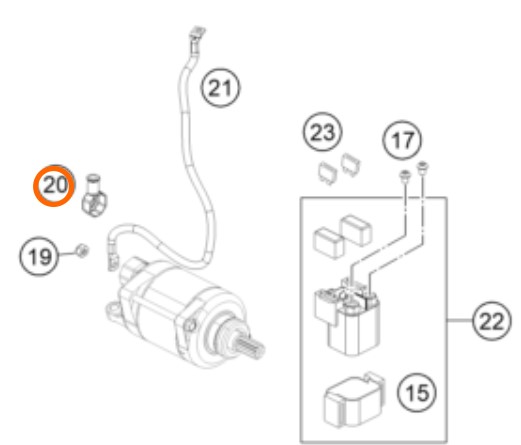 21

23

17

20

19

22

15