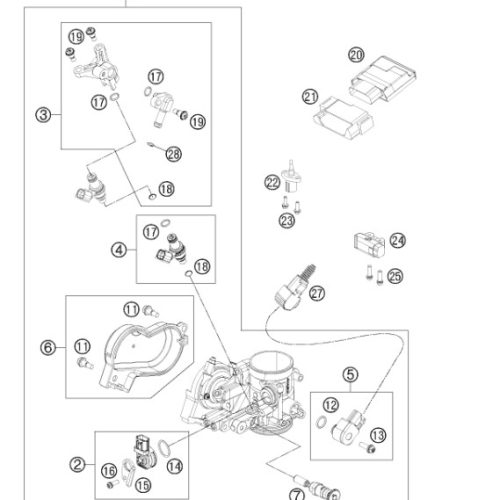 19
17
17
19
3
28
18
20
21
22
23
17
4
18
24
25
27
11
6
11
5
12
13
2
14
16
15
7