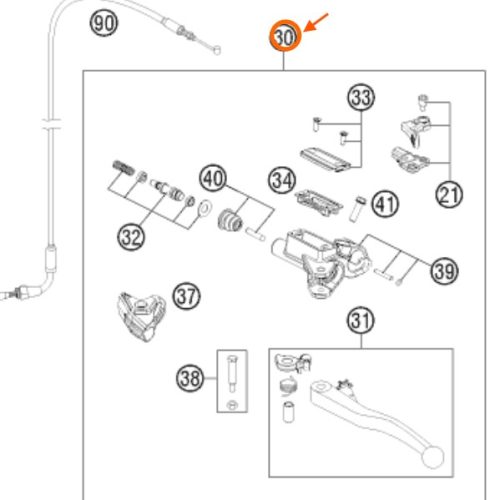 90
30
33
21
40
34
41
32
39
37
31
38