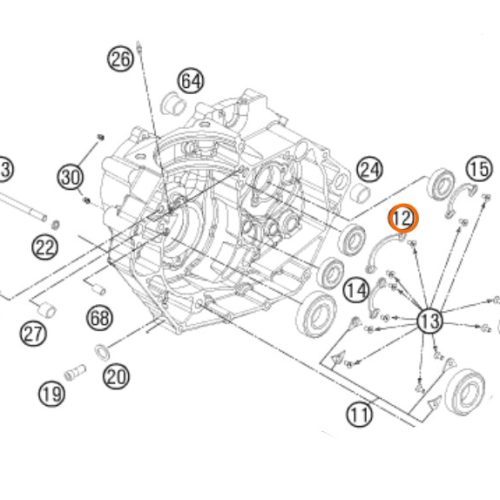 26
64
3
30
24
15
12
22
14
13
68
27
20
19
11