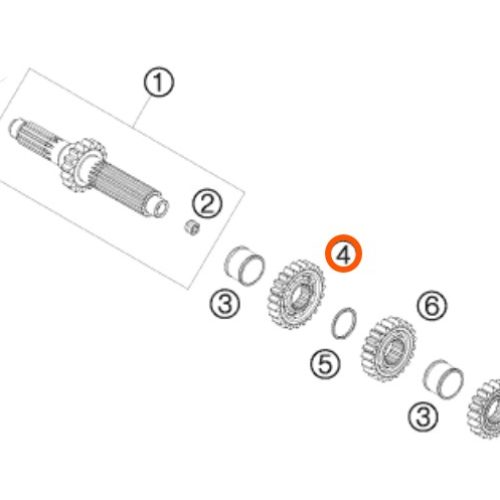 1
2
4
3
6
5
3