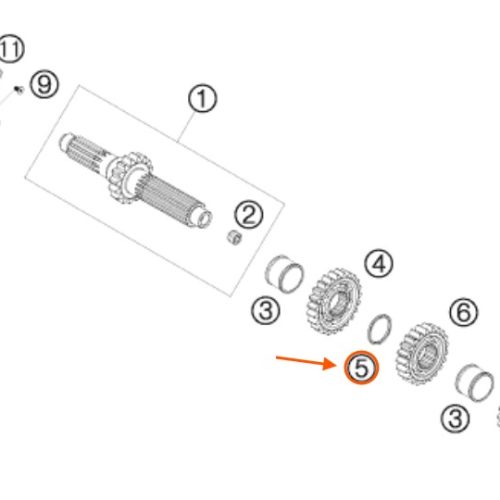 11
9
1
2
4
3
6
5
3