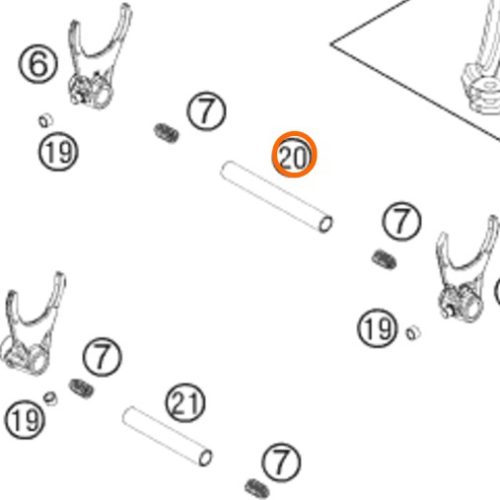 6
7
19
20
7
19
7
19
21
7