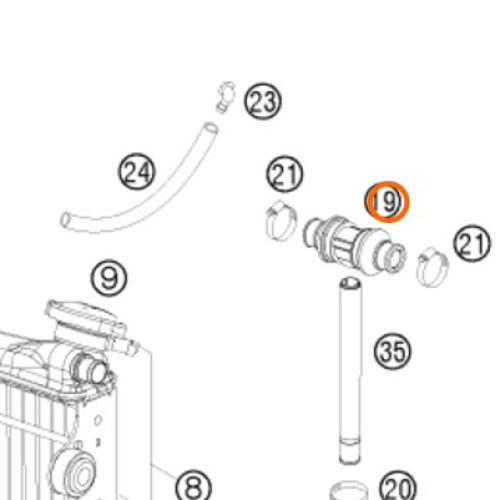 23

24

21

19

21

9

35

8

20