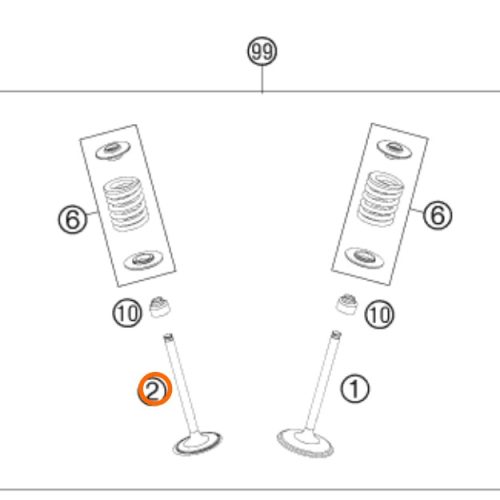 99
6
6
10
10
2
1