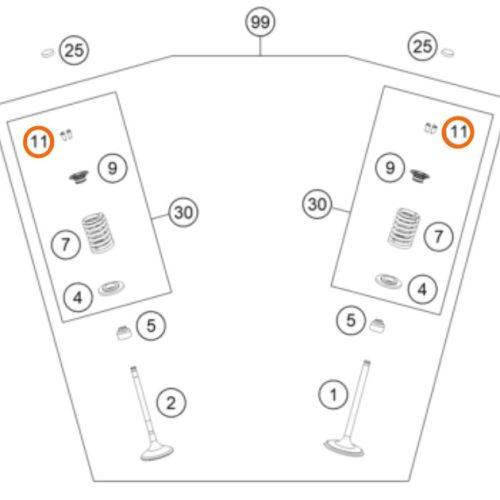 99
25
25
11
11
9
9
30
30
7
7
4
4
5
5
2
1