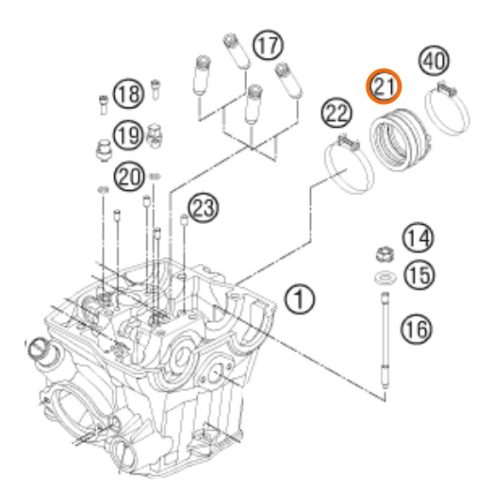 17
40
21
18
22
19
20
23
14
15
1
16