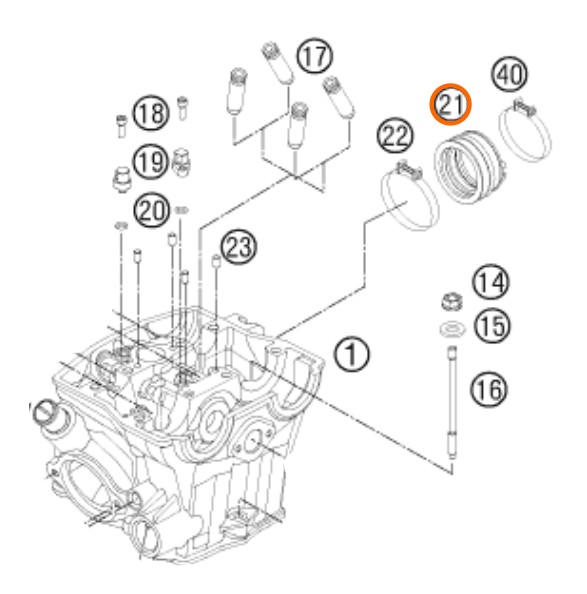 17
40
21
18
22
19
20
23
14
15
1
16