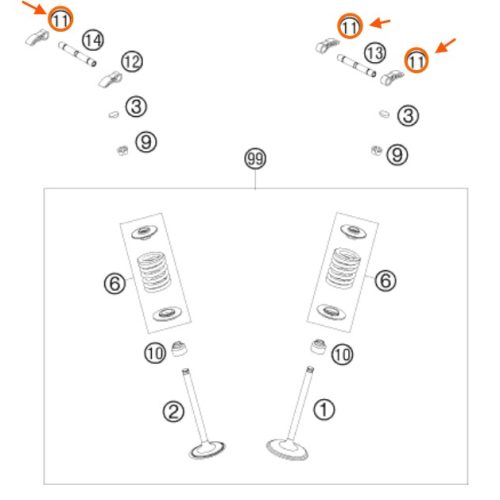 11
14
12
3
9
11
13
11
3
9
99
6
6
10
10
2
1