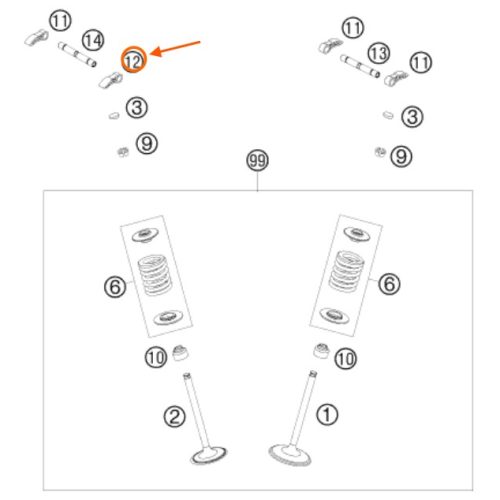 11
14
12
3
9
11
13
11
3
9
99
6
6
10
10
2
1