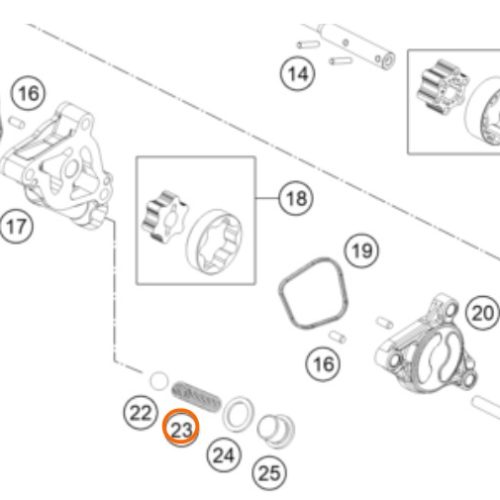 14
16
17
18
19
20
16
22
23
24
25