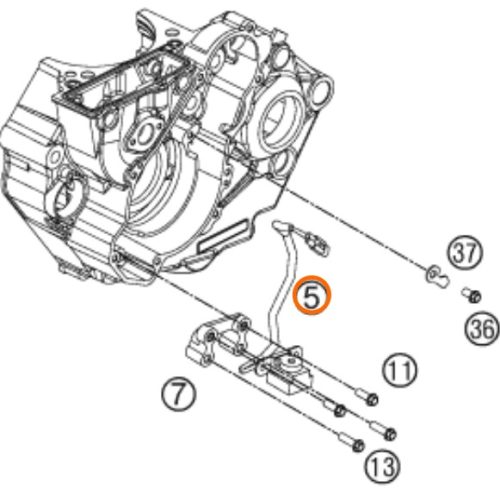 37
5
36
11
7
13