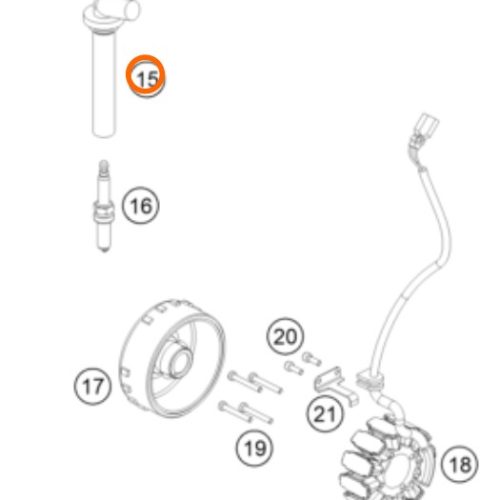 15
16
20
17
21
19
18