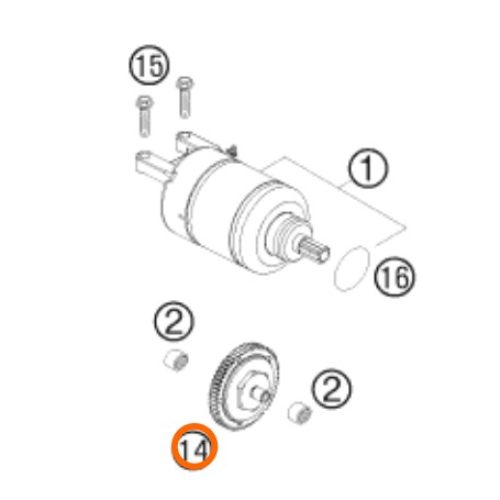 15
1
16
2
2
14