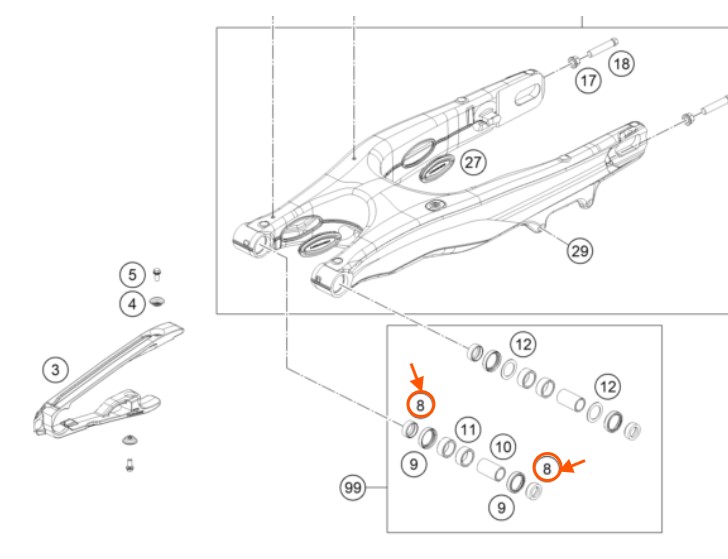 18
17
27
29
5
4
3
12
12
8
11
10
8
9
9
99